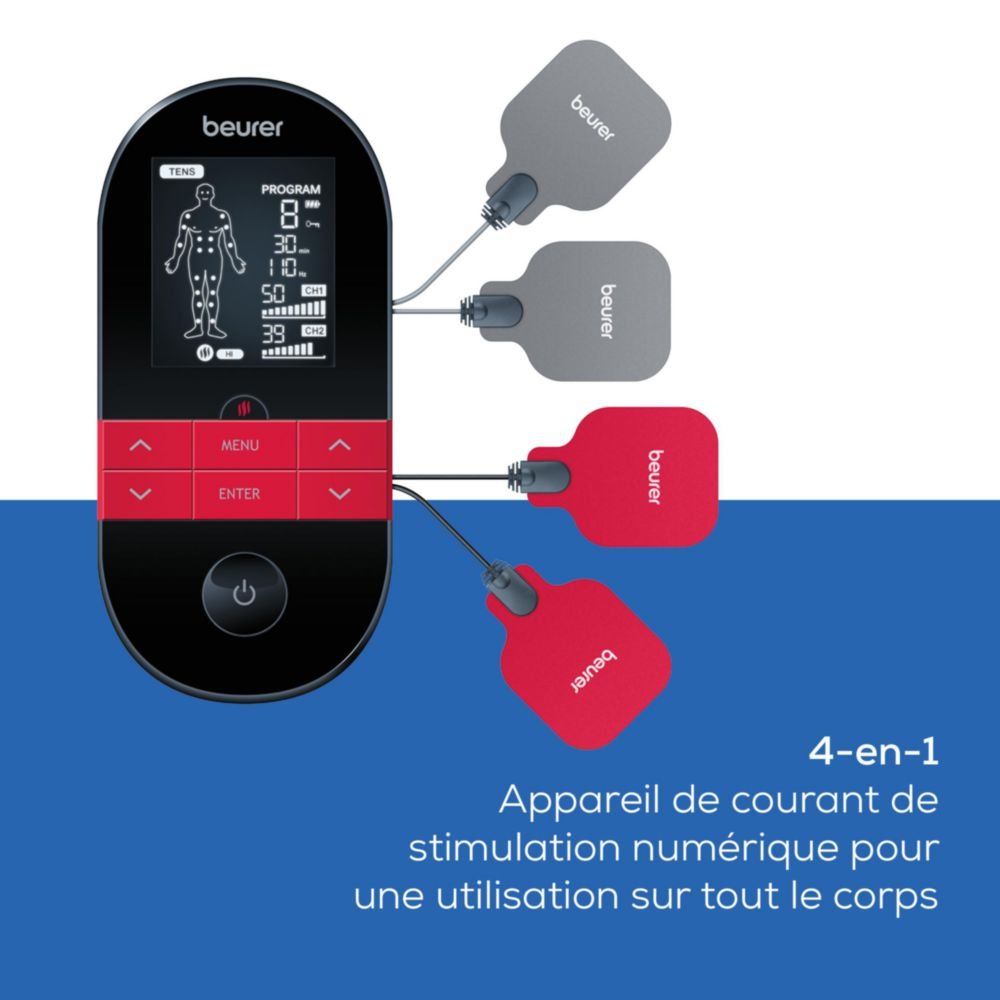 beurer

TENS

PROGRAM

8

30 min

110 Hz

50 CH1

39 CH2

HI

MENU

ENTER

beurer

beurer

beurer

beurer

4-en-1
Appareil de courant de stimulation numérique pour une utilisation sur tout le corps